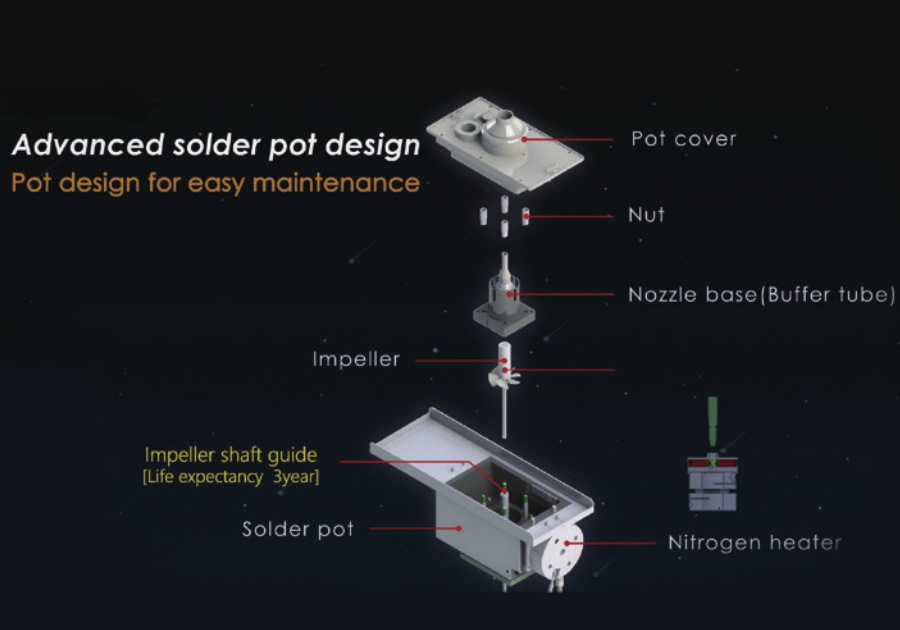 Advanced solder pot design
Pot design for easy maintenance

Pot cover

Nut

Nozzle base(Buffer tube)

Impeller

Impeller shaft guide
[Life expectancy 3year]

Solder pot

Nitrogen heater